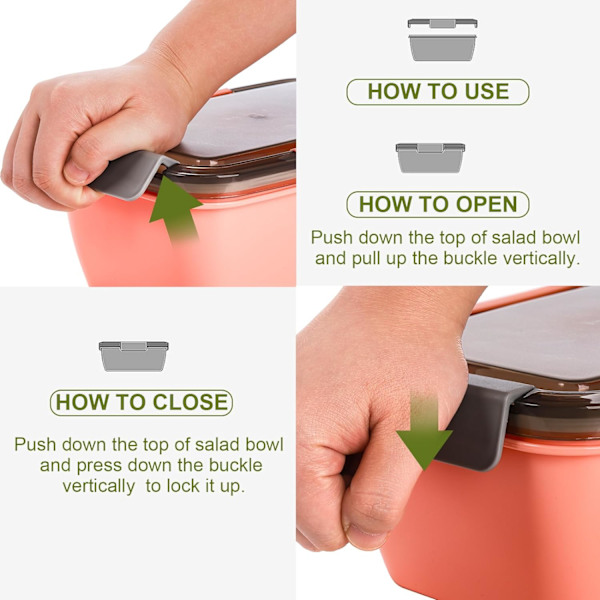 HOW TO USE

HOW TO OPEN

Push down the top of salad bowl and pull up the buckle vertically.

HOW TO CLOSE

Push down the top of salad bowl and press down the buckle vertically to lock it up.