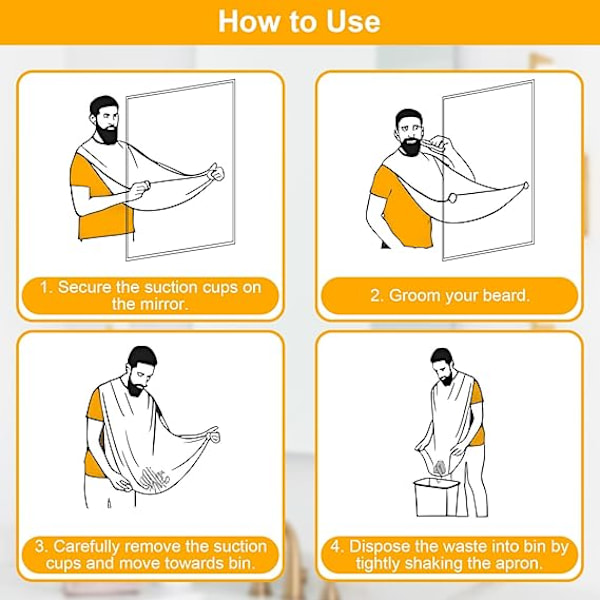 How to Use

1. Secure the suction cups on the mirror.

2. Groom your beard.

3. Carefully remove the suction cups and move towards bin.

4. Dispose the waste into bin by tightly shaking the apron.