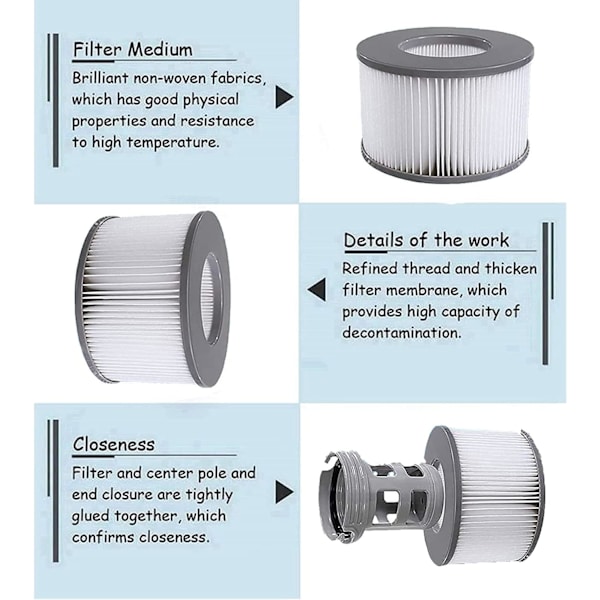 Filter Medium

Brilliant non-woven fabrics, which has good physical properties and resistance to high temperature.

Details of the work

Refined thread and thicken filter membrane, which provides high capacity of decontamination.

Closeness

Filter and center pole and end closure are tightly glued together, which confirms closeness.