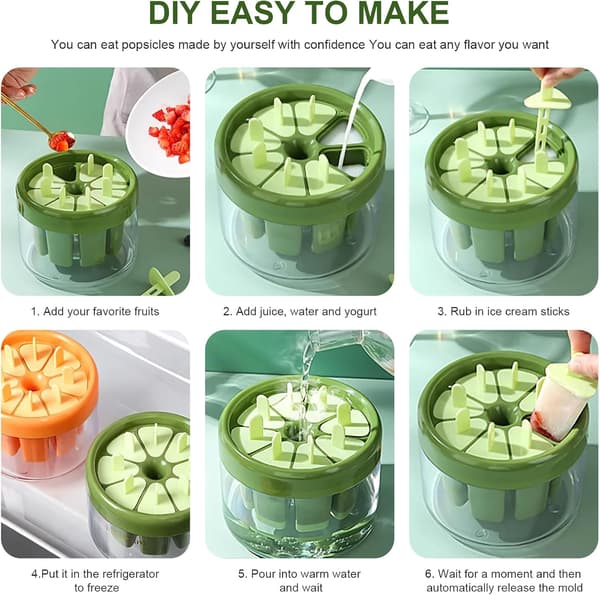 DIY EASY TO MAKE

You can eat popsicles made by yourself with confidence You can eat any flavor you want

1. Add your favorite fruits

2. Add juice, water and yogurt

3. Rub in ice cream sticks

4.Put it in the refrigerator to freeze

5. Pour into warm water and wait

6. Wait for a moment and then automatically release the mold