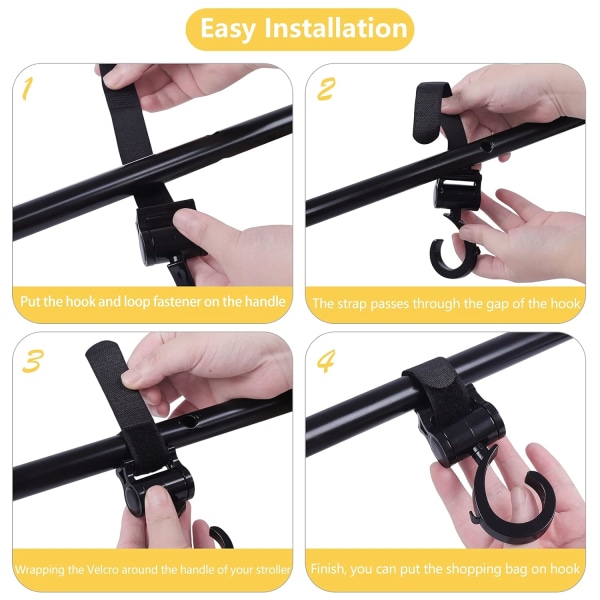 Easy Installation

1

Put the hook and loop fastener on the handle

2

The strap passes through the gap of the hook

3

Wrapping the Velcro around the handle of your stroller

4

Finish, you can put the shopping bag on hook