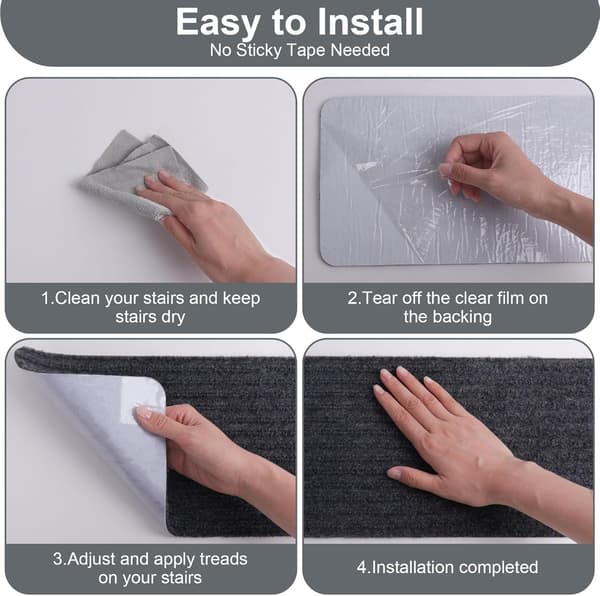 Easy to Install
No Sticky Tape Needed

1.Clean your stairs and keep stairs dry

2.Tear off the clear film on the backing

3.Adjust and apply treads on your stairs

4.Installation completed