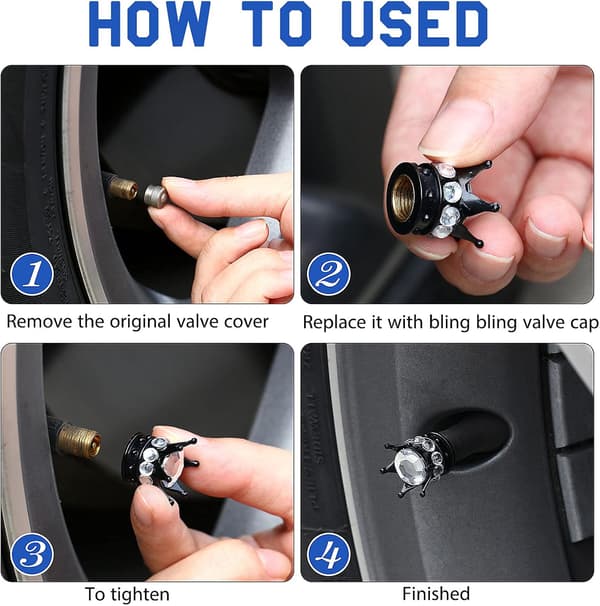 HOW TO USED

1

Remove the original valve cover

2

Replace it with bling bling valve cap

3

To tighten

4

Finished