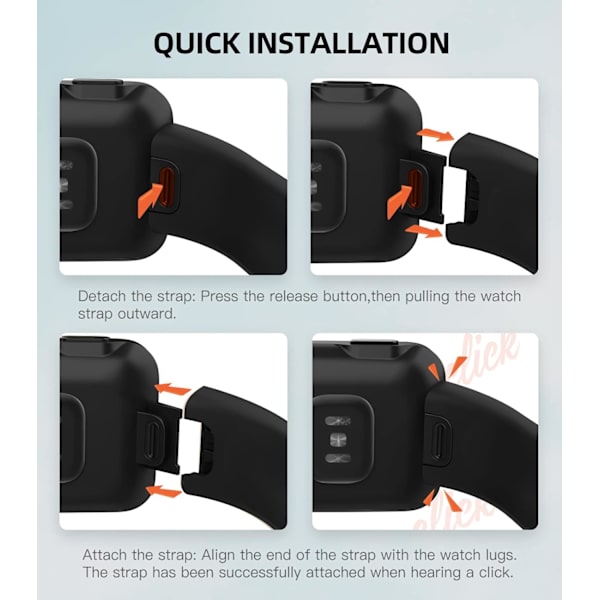 QUICK INSTALLATION

Detach the strap: Press the release button,then pulling the watch strap outward.

click

click

Attach the strap: Align the end of the strap with the watch lugs. The strap has been successfully attached when hearing a click.