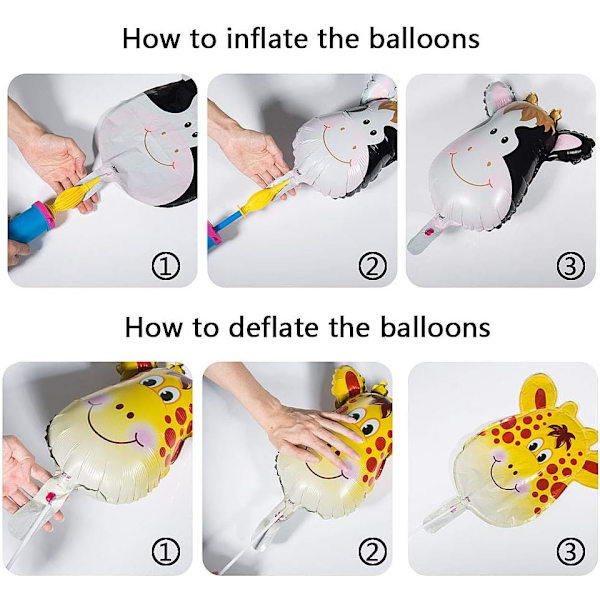 How to inflate the balloons

①

②

③

How to deflate the balloons

①

②

③