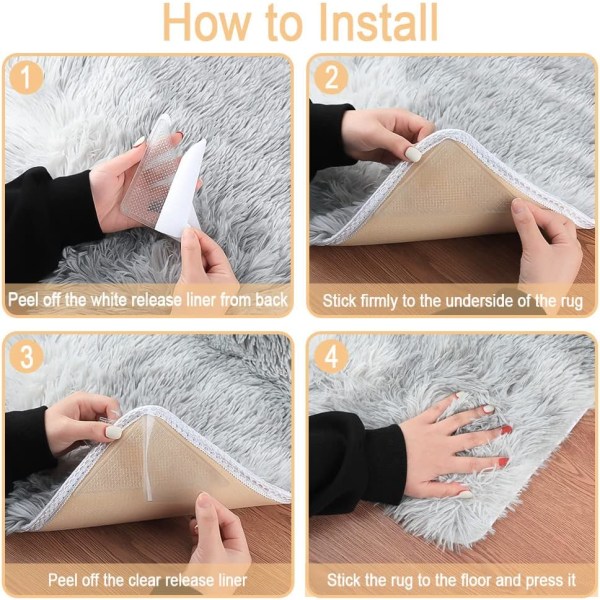 How to Install

1

Peel off the white release liner from back

2

Stick firmly to the underside of the rug

3

Peel off the clear release liner

4

Stick the rug to the floor and press it