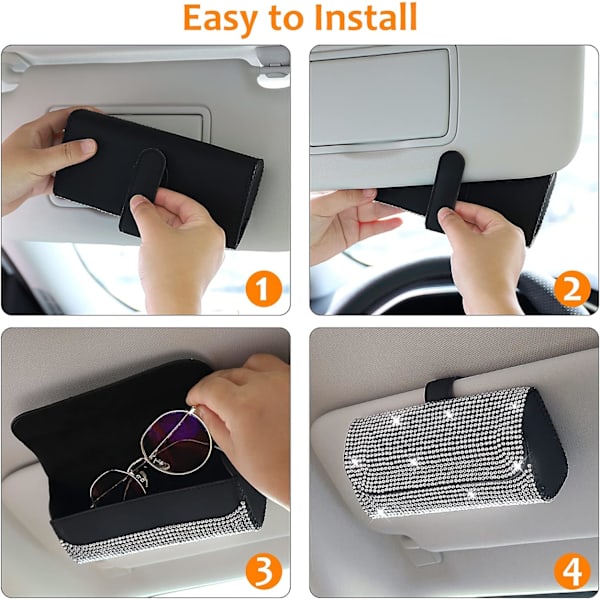 Easy to Install

1

2

3

4