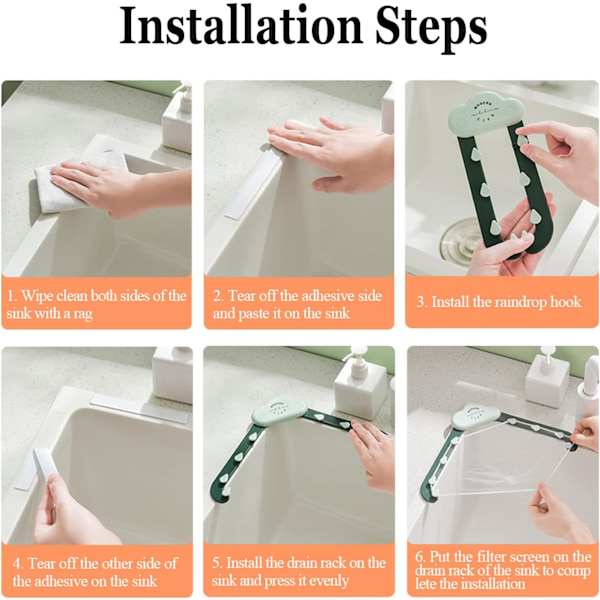 Installation Steps

MODERN LIFE

1. Wipe clean both sides of the sink with a rag

2. Tear off the adhesive side and paste it on the sink

3. Install the raindrop hook

4. Tear off the other side of the adhesive on the sink

5. Install the drain rack on the sink and press it evenly

6. Put the filter screen on the drain rack of the sink to comp lete the installation