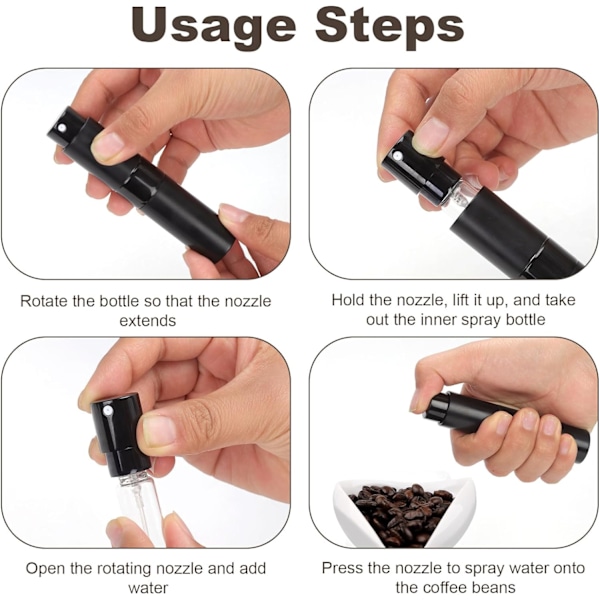 Usage Steps

Rotate the bottle so that the nozzle extends

Hold the nozzle, lift it up, and take out the inner spray bottle

Open the rotating nozzle and add water

Press the nozzle to spray water onto the coffee beans