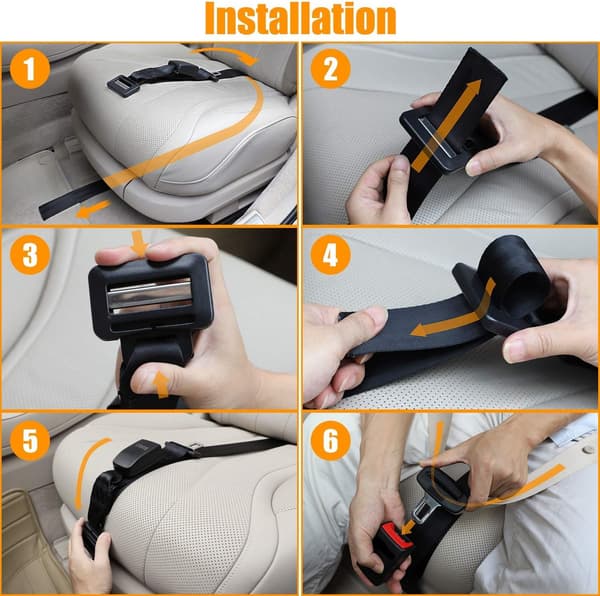 Installation

1

2

3

4

5

6