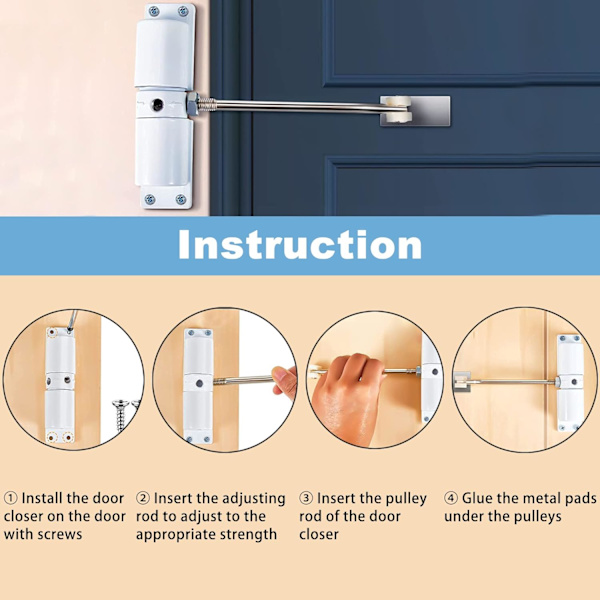 Instruction

① Install the door closer on the door with screws

② Insert the adjusting rod to adjust to the appropriate strength

③ Insert the pulley rod of the door closer

④ Glue the metal pads under the pulleys