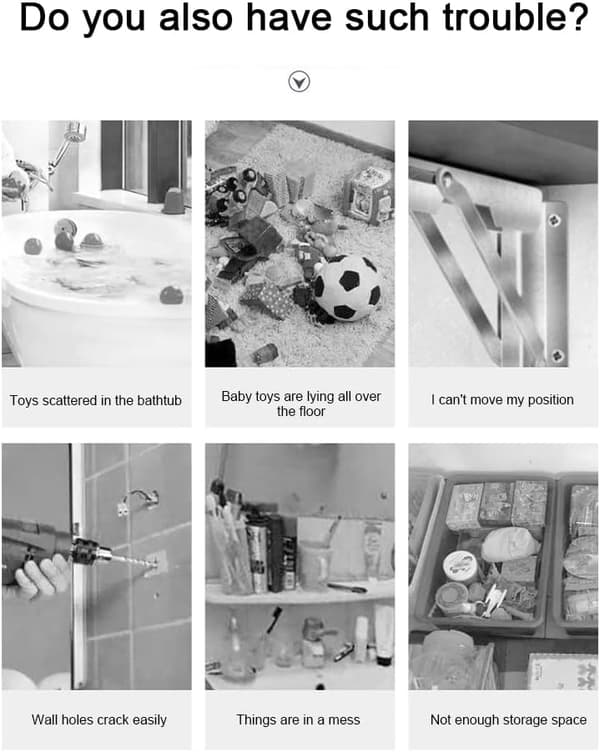 Do you also have such trouble?

Toys scattered in the bathtub

Baby toys are lying all over the floor

I can't move my position

Wall holes crack easily

Things are in a mess

Not enough storage space