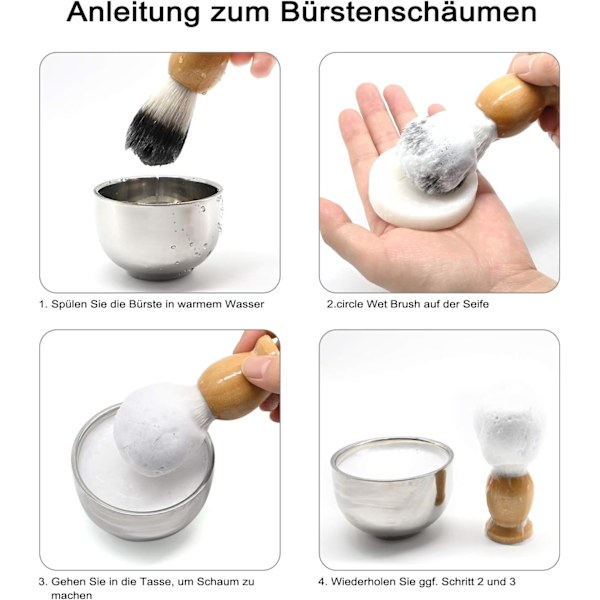 Anleitung zum Bürstenschäumen

1. Spülen Sie die Bürste in warmem Wasser

2.circle Wet Brush auf der Seife

3. Gehen Sie in die Tasse, um Schaum zu machen

4. Wiederholen Sie ggf. Schritt 2 und 3