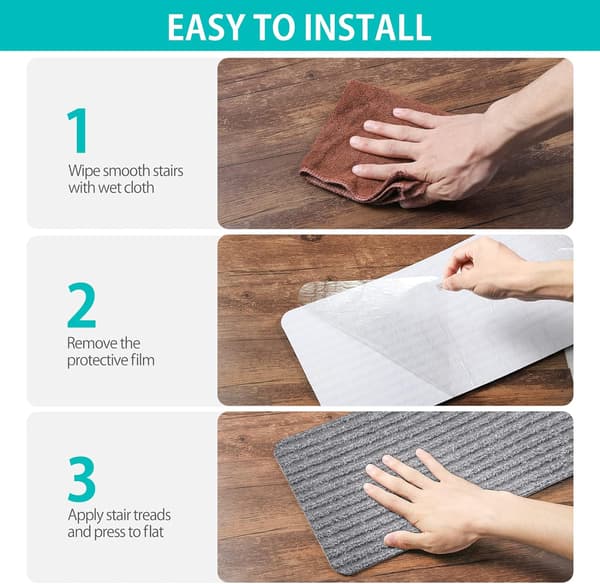 EASY TO INSTALL

1

Wipe smooth stairs with wet cloth

2

Remove the protective film

3

Apply stair treads and press to flat