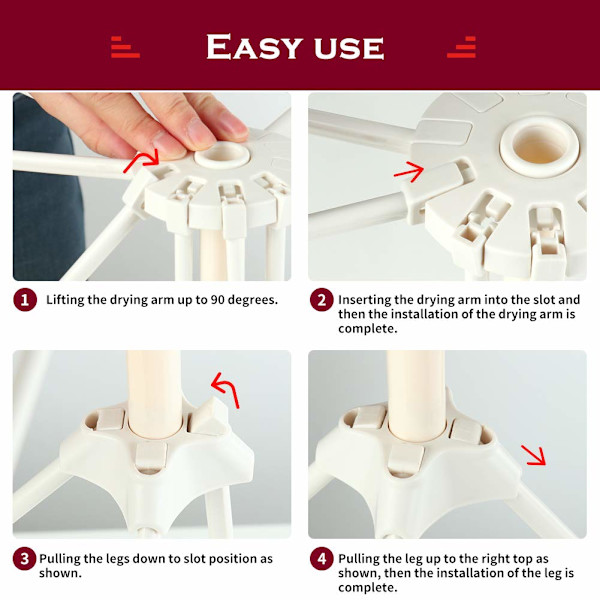 EASY USE

1 Lifting the drying arm up to 90 degrees.

2 Inserting the drying arm into the slot and then the installation of the drying arm is complete.

3 Pulling the legs down to slot position as shown.

4 Pulling the leg up to the right top as shown, then the installation of the leg is complete.