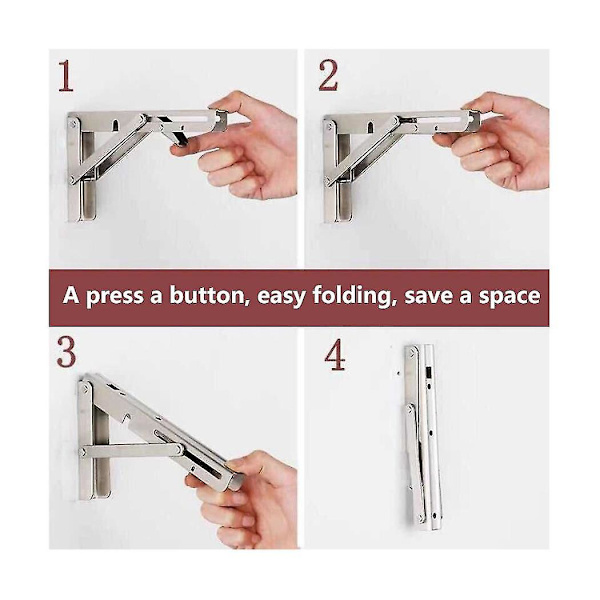 1

2

A press a button, easy folding, save a space

3

4