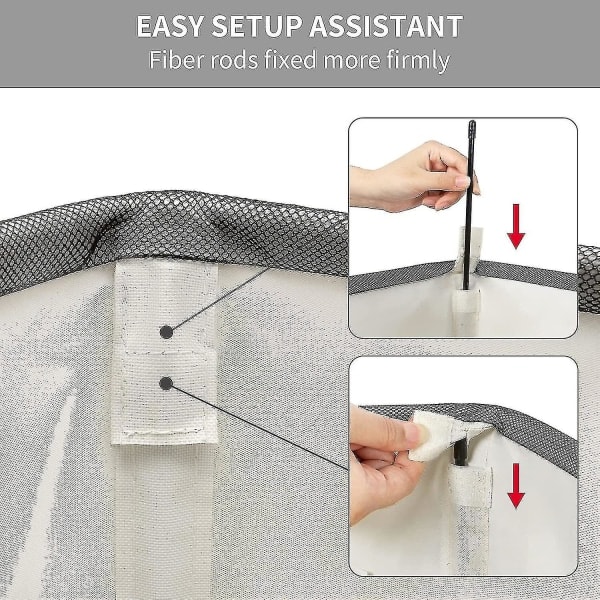 EASY SETUP ASSISTANT
Fiber rods fixed more firmly