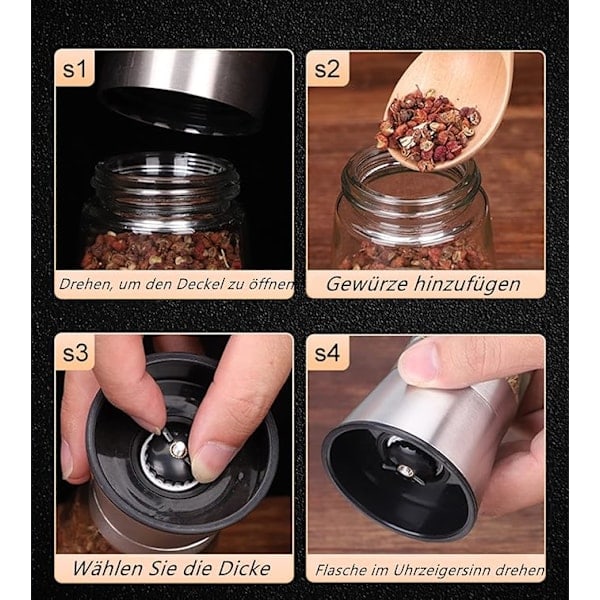 s1

Drehen, um den Deckel zu öffnen

s2

Gewürze hinzufügen

s3

Wählen Sie die Dicke

s4

Flasche im Uhrzeigersinn drehen