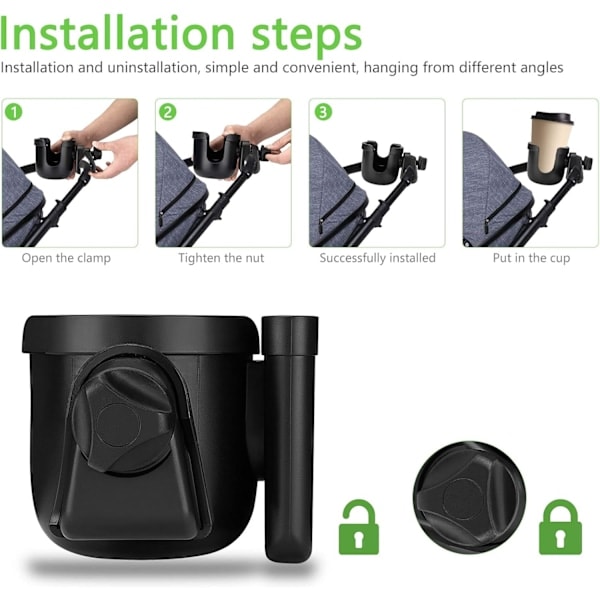 Installation steps

Installation and uninstallation, simple and convenient, hanging from different angles

1

Open the clamp

2

Tighten the nut

3

Successfully installed

Put in the cup