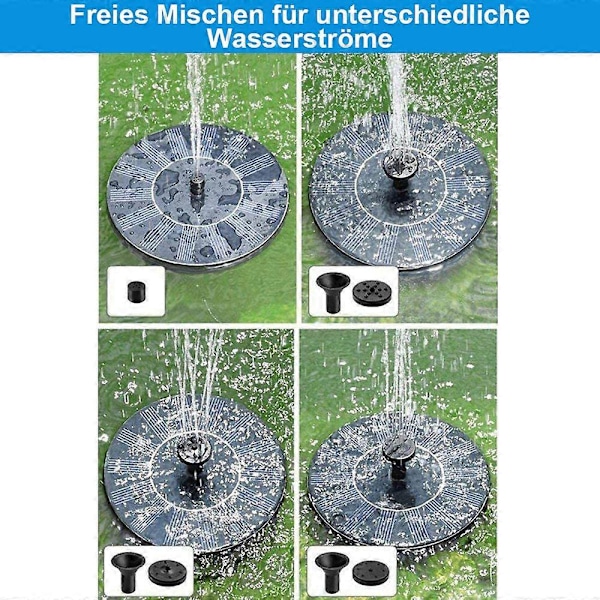 Freies Mischen für unterschiedliche Wasserströme