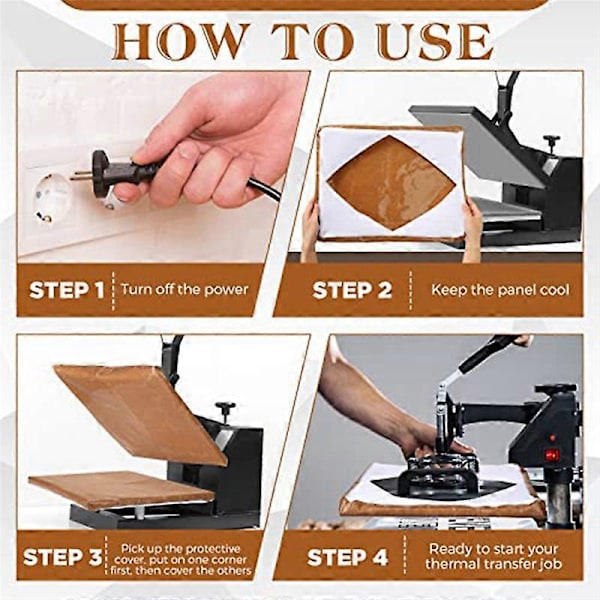 HOW TO USE

STEP 1 Turn off the power

STEP 2 Keep the panel cool

STEP 3 Pick up the protective cover, put on one corner first, then cover the others

STEP 4 Ready to start your thermal transfer job