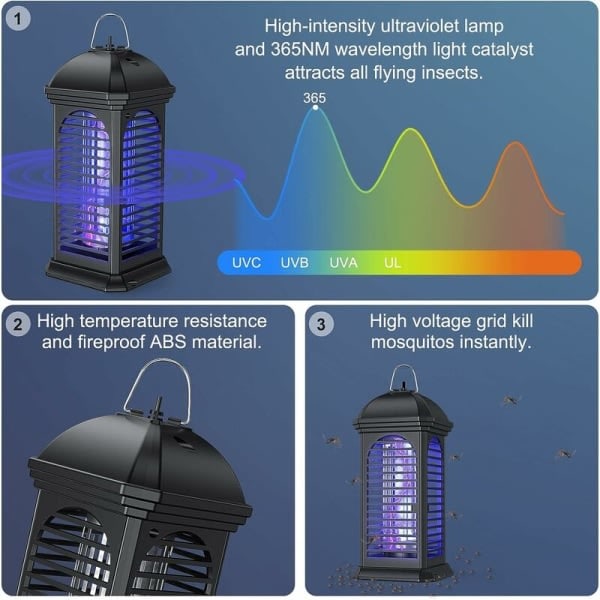 1

High-intensity ultraviolet lamp and 365NM wavelength light catalyst attracts all flying insects.

365

UVC UVB UVA UL

2 High temperature resistance and fireproof ABS material.

3 High voltage grid kill mosquitos instantly.