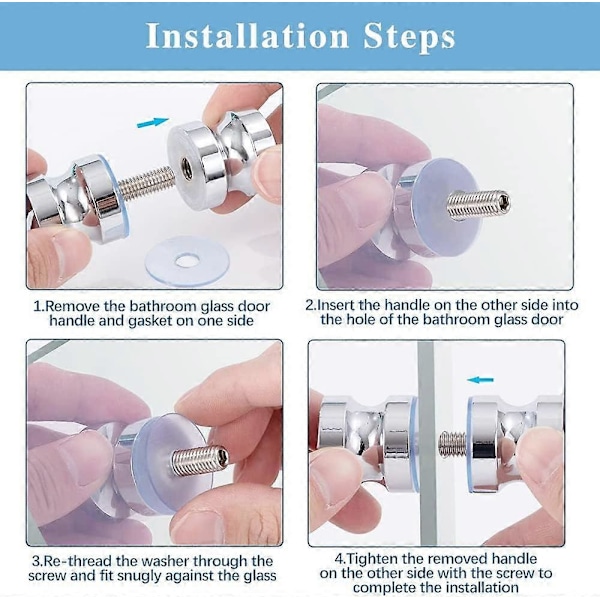 Installation Steps

1.Remove the bathroom glass door handle and gasket on one side

2.Insert the handle on the other side into the hole of the bathroom glass door

3.Re-thread the washer through the screw and fit snugly against the glass

4.Tighten the removed handle on the other side with the screw to complete the installation