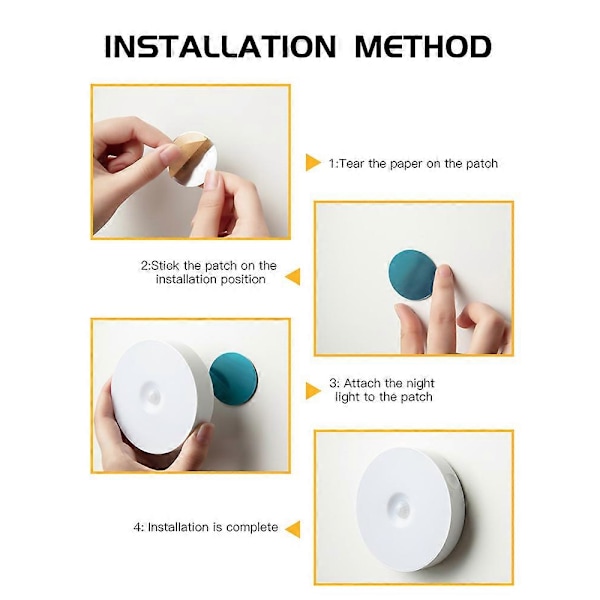 INSTALLATION METHOD

1:Tear the paper on the patch

2:Stick the patch on the installation position

3: Attach the night light to the patch

4: Installation is complete