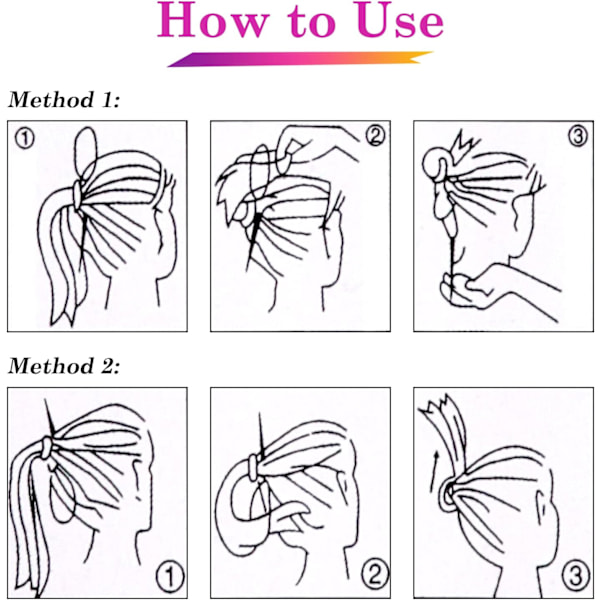 How to Use

Method 1:

①

②

③

Method 2:

①

②

③