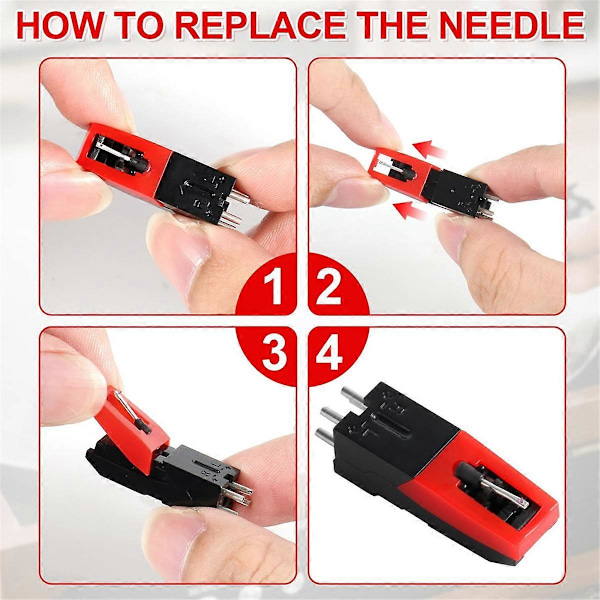 HOW TO REPLACE THE NEEDLE

1

2

3

4