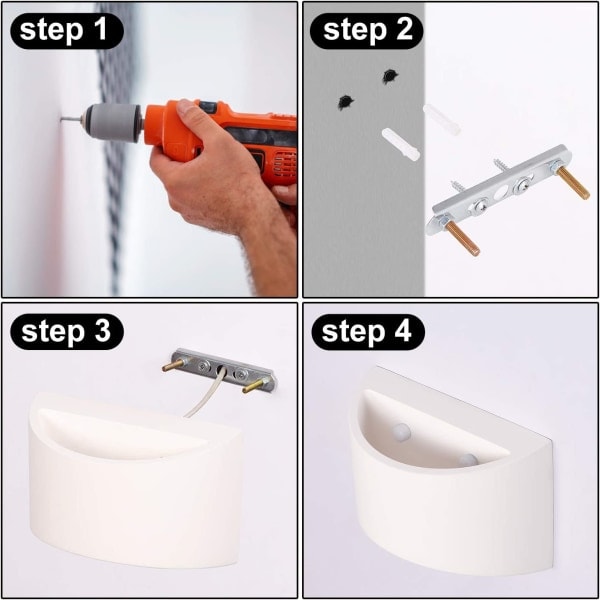 step 1

step 2

step 3

step 4