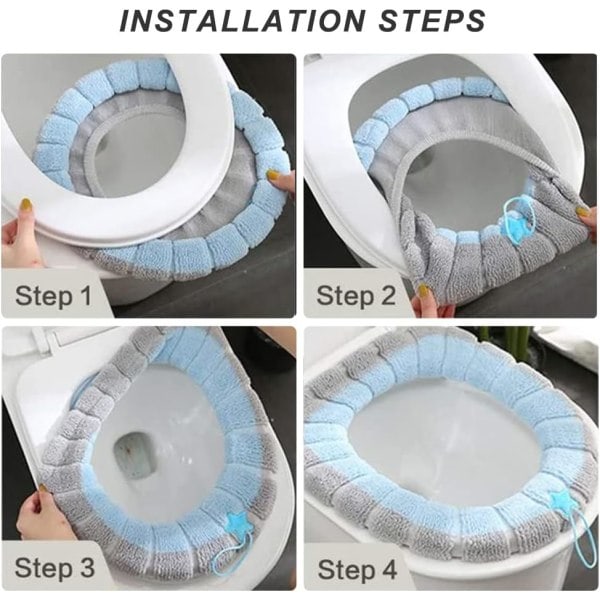 INSTALLATION STEPS

Step 1

Step 2

Step 3

Step 4