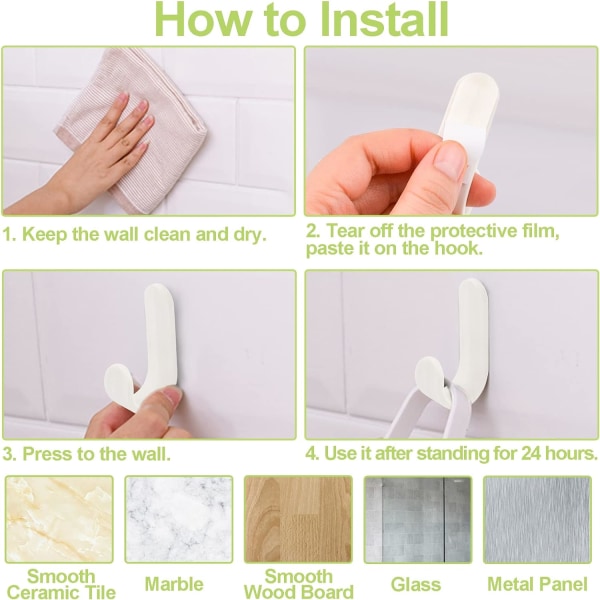 How to Install

1. Keep the wall clean and dry.

2. Tear off the protective film, paste it on the hook.

3. Press to the wall.

4. Use it after standing for 24 hours.

Smooth Ceramic Tile

Marble

Smooth Wood Board

Glass

Metal Panel