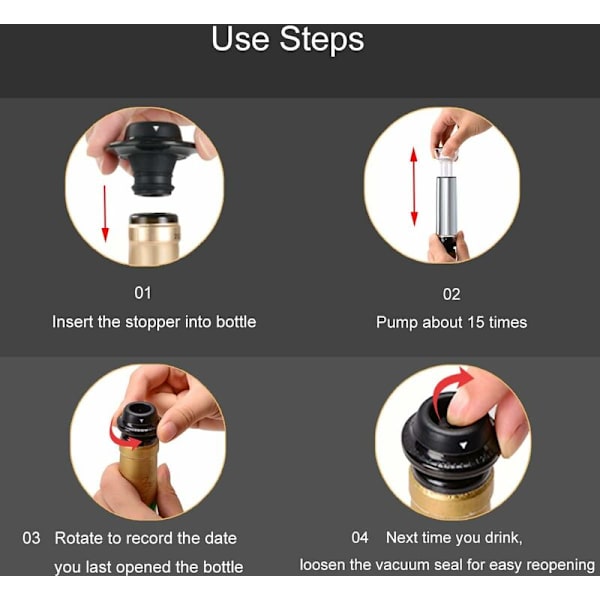 Use Steps

01
Insert the stopper into bottle

02
Pump about 15 times

03 Rotate to record the date you last opened the bottle

04 Next time you drink, loosen the vacuum seal for easy reopening