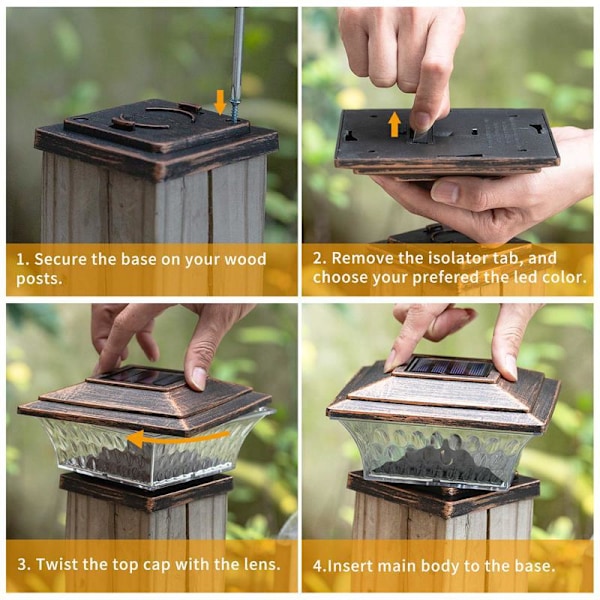 1. Secure the base on your wood posts.

2. Remove the isolator tab, and choose your prefered the led color.

3. Twist the top cap with the lens.

4.Insert main body to the base.