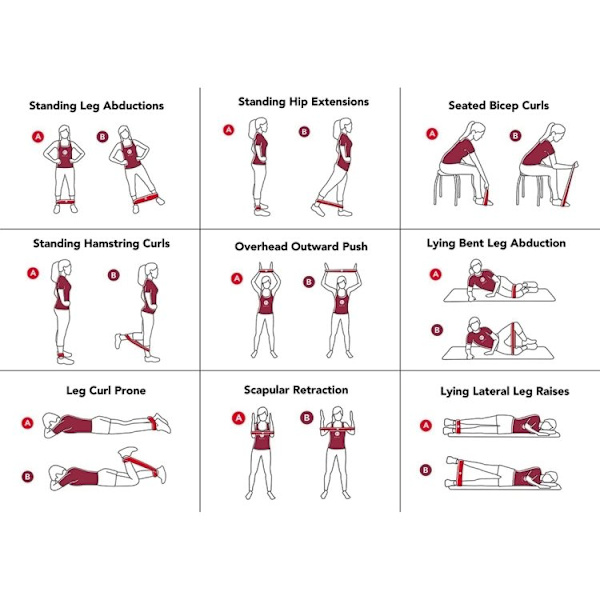 Standing Leg Abductions

A B

Standing Hip Extensions

A B

Seated Bicep Curls

A B

Standing Hamstring Curls

A B

Overhead Outward Push

A B

Lying Bent Leg Abduction

A

B

Leg Curl Prone

A

B

Scapular Retraction

A B

Lying Lateral Leg Raises

A

B