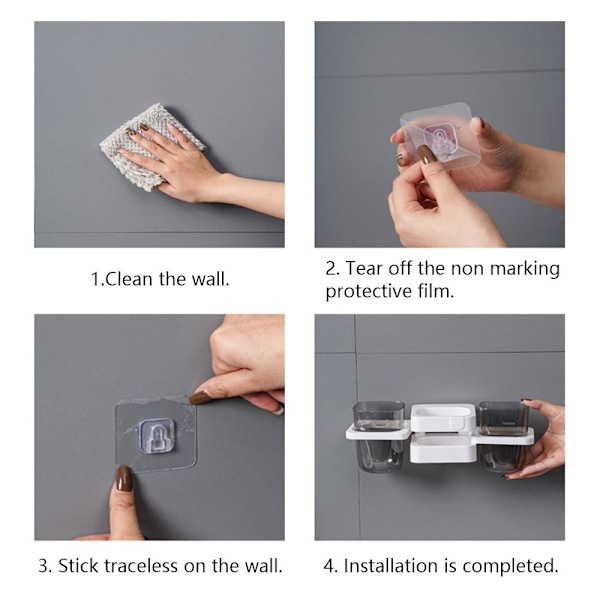 1.Clean the wall.

2. Tear off the non marking protective film.

3. Stick traceless on the wall.

4. Installation is completed.