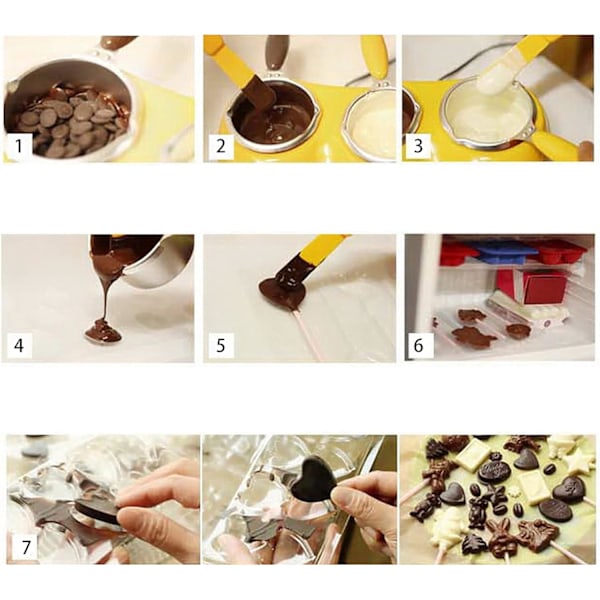 1

2

3

4

5

6

7