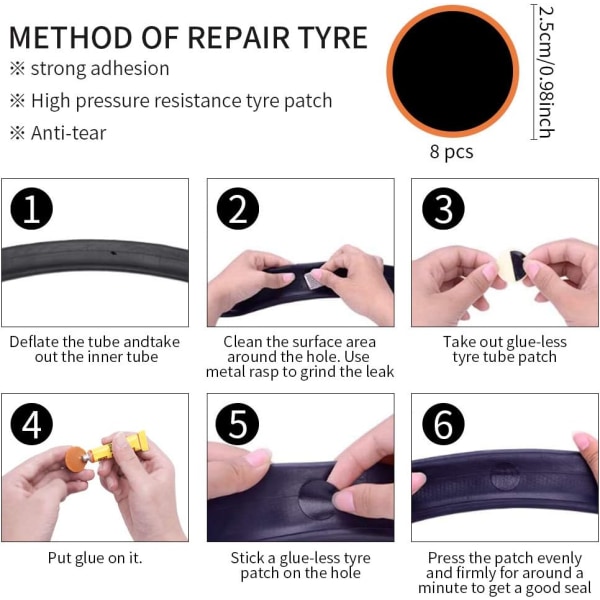 METHOD OF REPAIR TYRE
※ strong adhesion
※ High pressure resistance tyre patch
※ Anti-tear

2.5cm/0.98inch

8 pcs

1

Deflate the tube andtake out the inner tube

2

Clean the surface area around the hole. Use metal rasp to grind the leak

3

Take out glue-less tyre tube patch

4

Put glue on it.

5

Stick a glue-less tyre patch on the hole

6

Press the patch evenly and firmly for around a minute to get a good seal