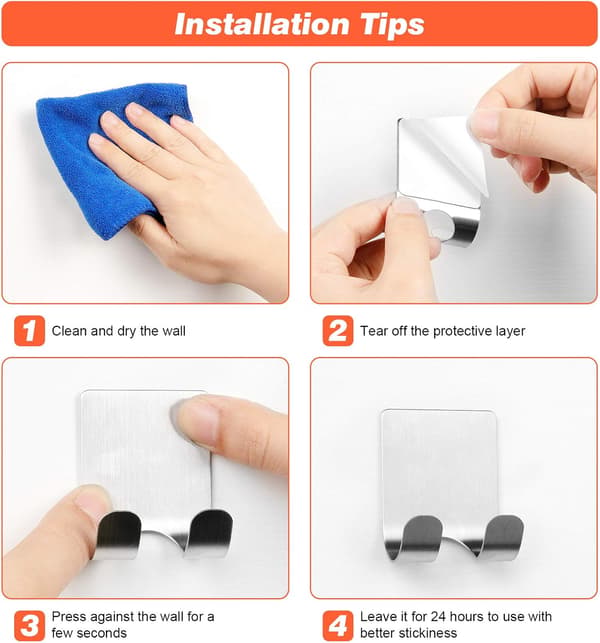 Installation Tips

1 Clean and dry the wall

2 Tear off the protective layer

3 Press against the wall for a few seconds

4 Leave it for 24 hours to use with better stickiness