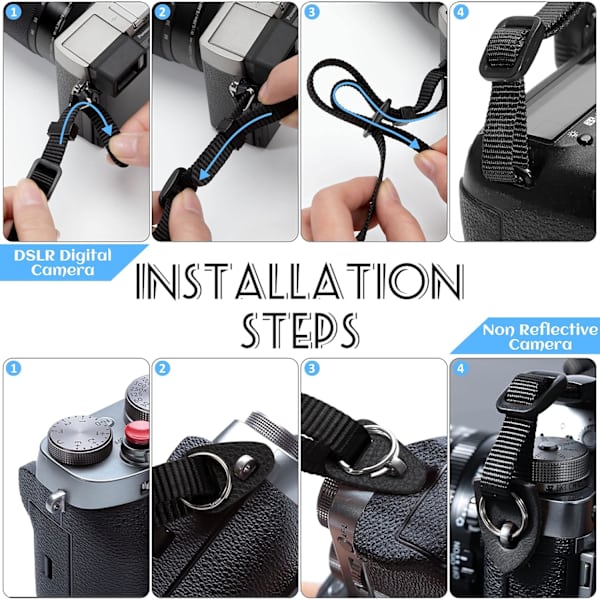 1
2
3
4

DSLR Digital Camera

INSTALLATION STEPS

Non Reflective Camera

1
2
3
4