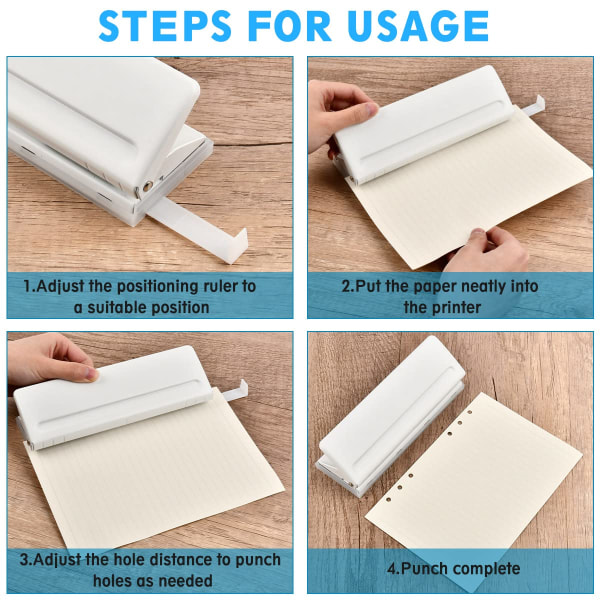 STEPS FOR USAGE

1.Adjust the positioning ruler to a suitable position

2.Put the paper neatly into the printer

3.Adjust the hole distance to punch holes as needed

4.Punch complete