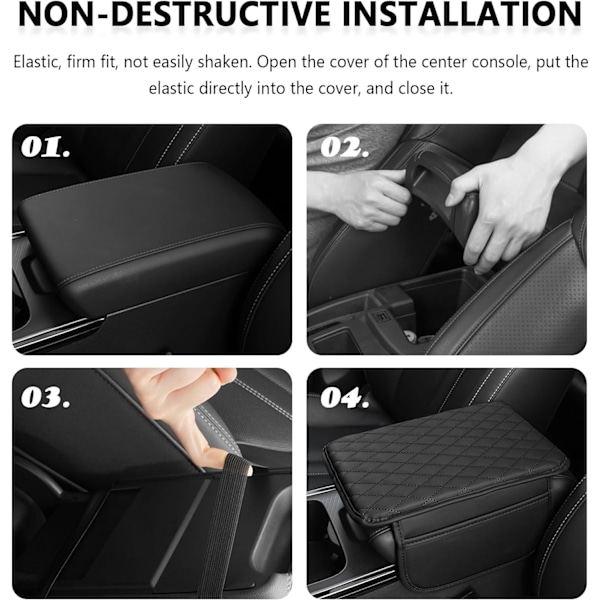 NON-DESTRUCTIVE INSTALLATION

Elastic, firm fit, not easily shaken. Open the cover of the center console, put the elastic directly into the cover, and close it.

01.

02.

03.

04.