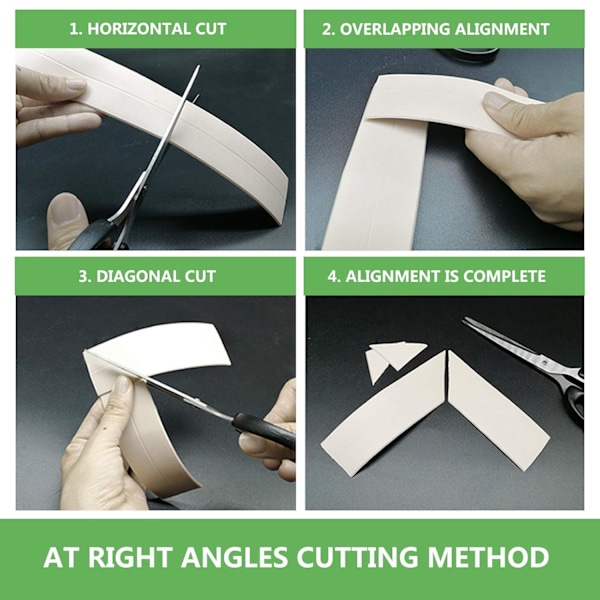 1. HORIZONTAL CUT

2. OVERLAPPING ALIGNMENT

3. DIAGONAL CUT

4. ALIGNMENT IS COMPLETE

AT RIGHT ANGLES CUTTING METHOD