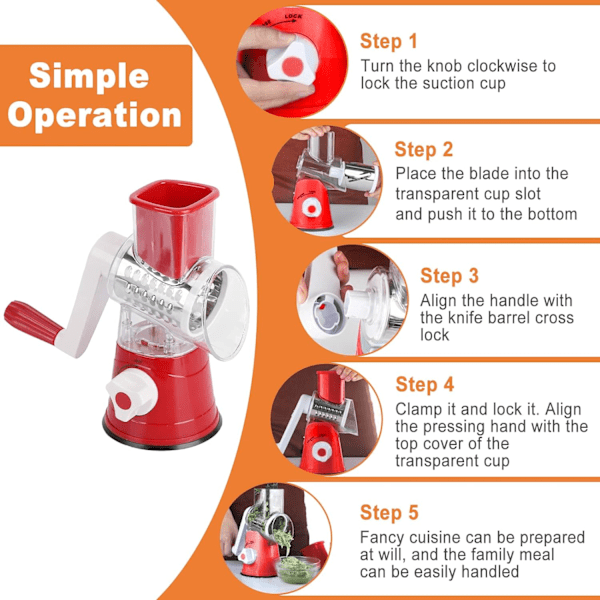 Simple Operation

LOCK

Step 1
Turn the knob clockwise to lock the suction cup

Step 2
Place the blade into the transparent cup slot and push it to the bottom

Step 3
Align the handle with the knife barrel cross lock

Step 4
Clamp it and lock it. Align the pressing hand with the top cover of the transparent cup

Step 5
Fancy cuisine can be prepared at will, and the family meal can be easily handled