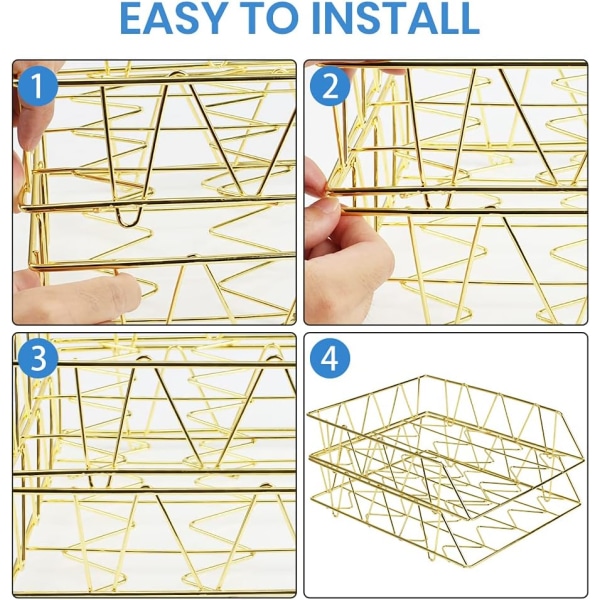 EASY TO INSTALL

1

2

3

4