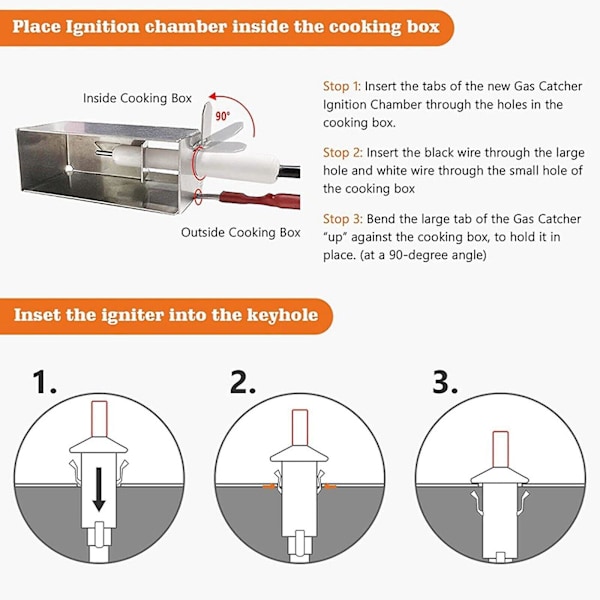 Place Ignition chamber inside the cooking box

Inside Cooking Box

90°

Outside Cooking Box

Stop 1: Insert the tabs of the new Gas Catcher Ignition Chamber through the holes in the cooking box.

Stop 2: Insert the black wire through the large hole and white wire through the small hole of the cooking box

Stop 3: Bend the large tab of the Gas Catcher "up" against the cooking box, to hold it in place. (at a 90-degree angle)

Inset the igniter into the keyhole

1.

2.

3.