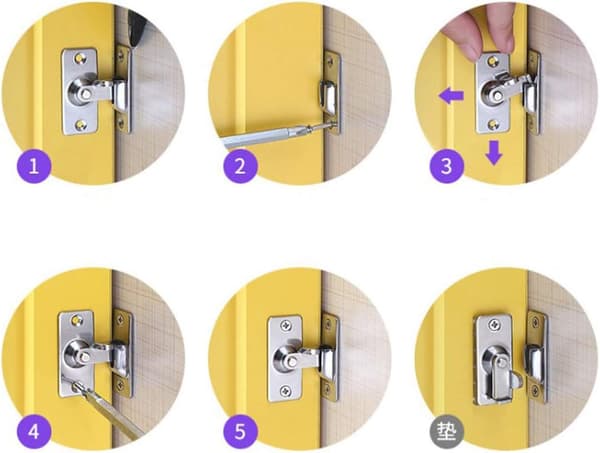 1

2

3

4

5

垫