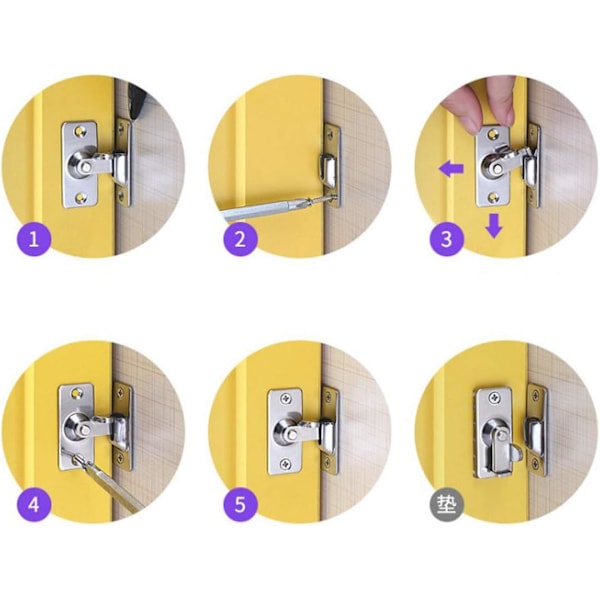 1
2
3
4
5
垫