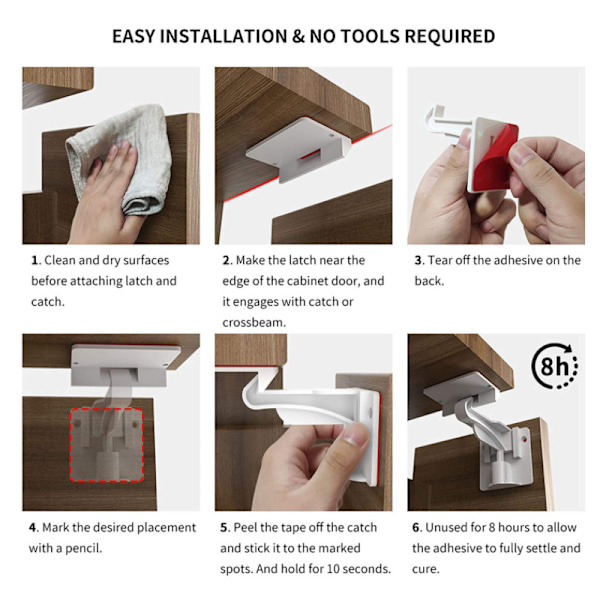 EASY INSTALLATION & NO TOOLS REQUIRED

1. Clean and dry surfaces before attaching latch and catch.

2. Make the latch near the edge of the cabinet door, and it engages with catch or crossbeam.

3. Tear off the adhesive on the back.

8h

4. Mark the desired placement with a pencil.

5. Peel the tape off the catch and stick it to the marked spots. And hold for 10 seconds.

6. Unused for 8 hours to allow the adhesive to fully settle and cure.